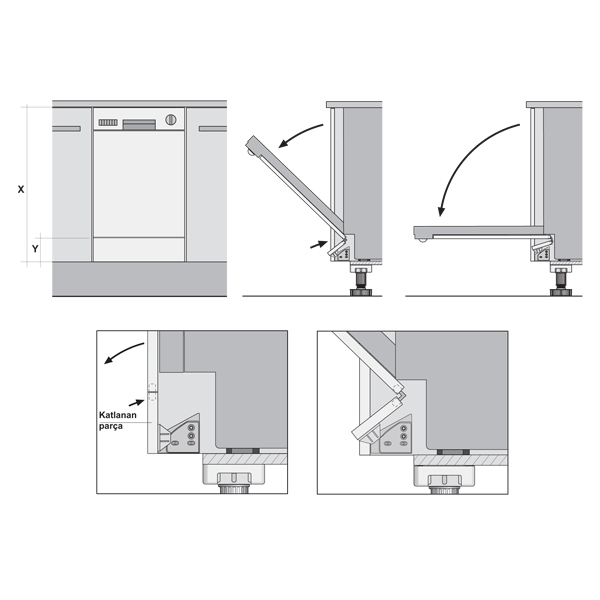 X

Y

Katlanan parça